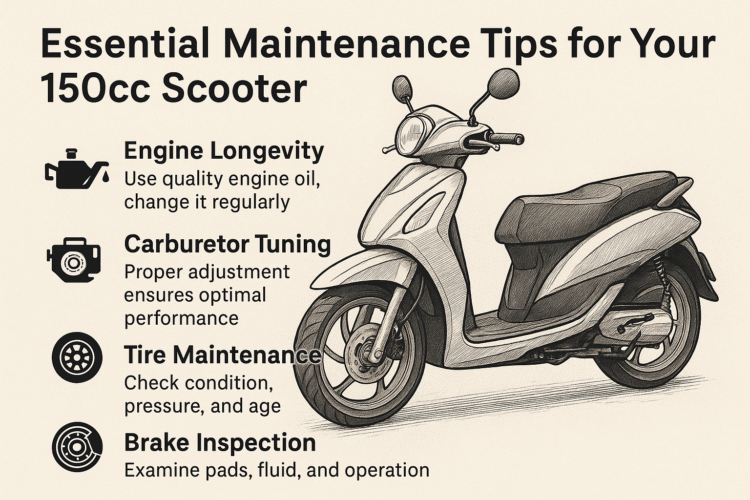 Essential Maintenance Tips for Your 150cc Scooter

Engine Longevity
Use quality engine oil, change it regularly

Carburetor Tuning
Proper adjustment ensures optimal performance

Tire Maintenance
Check condition, pressure, and age

Brake Inspection
Examine pads, fluid, and operation