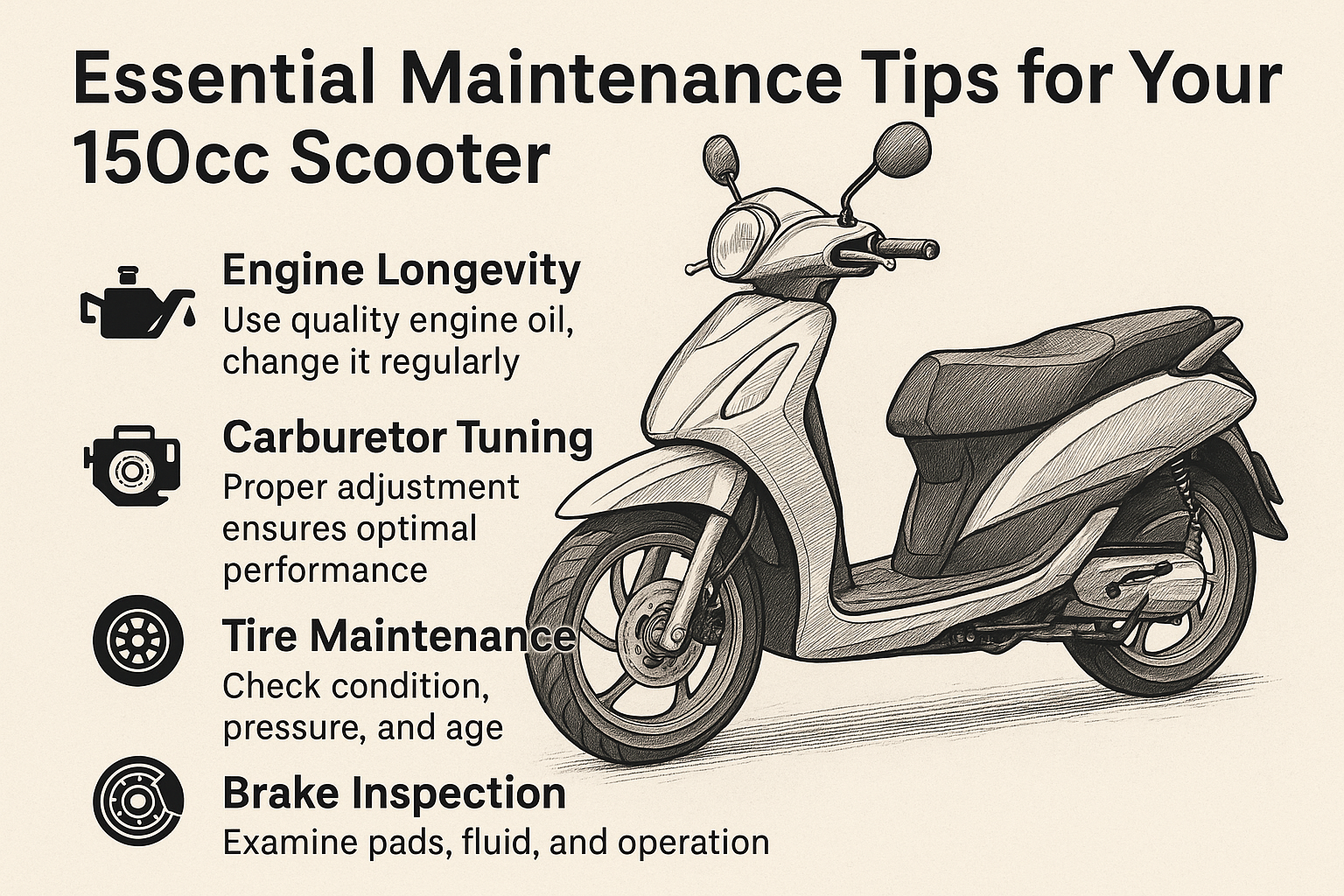 Essential Maintenance Tips for Your 150cc Scooter

Engine Longevity
Use quality engine oil, change it regularly

Carburetor Tuning
Proper adjustment ensures optimal performance

Tire Maintenance
Check condition, pressure, and age

Brake Inspection
Examine pads, fluid, and operation