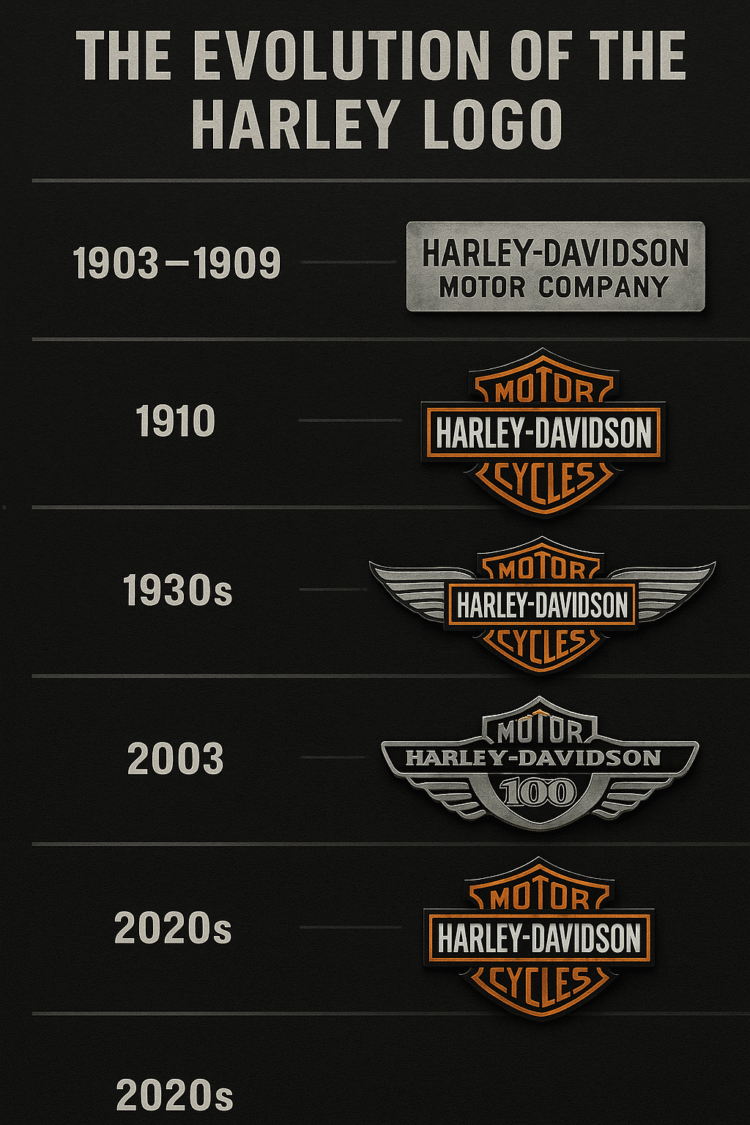 THE EVOLUTION OF THE HARLEY LOGO

1903–1909

HARLEY-DAVIDSON
MOTOR COMPANY

1910

MOTOR
HARLEY-DAVIDSON
CYCLES

1930s

MOTOR
HARLEY-DAVIDSON
CYCLES

2003

MOTOR
HARLEY-DAVIDSON
100

2020s

MOTOR
HARLEY-DAVIDSON
CYCLES

2020s